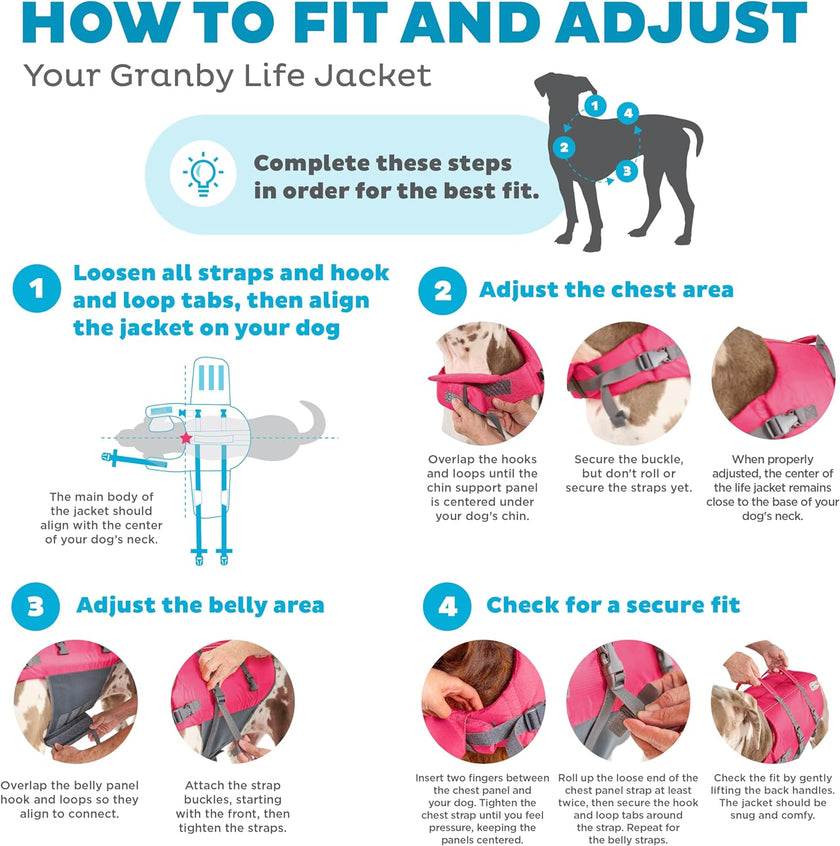 HOW TO FIT AND ADJUST

Your Granby Life Jacket

Complete these steps in order for the best fit.

1 4 2 3

1 Loosen all straps and hook and loop tabs, then align the jacket on your dog

The main body of the jacket should align with the center of your dog's neck.

2 Adjust the chest area

Overlap the hooks and loops until the chin support panel is centered under your dog's chin.

Secure the buckle, but don't roll or secure the straps yet.

When properly adjusted, the center of the life jacket remains close to the base of your dog's neck.

3 Adjust the belly area

Overlap the belly panel hook and loops so they align to connect.

Attach the strap buckles, starting with the front, then tighten the straps.

4 Check for a secure fit

Insert two fingers between the chest panel and your dog. Tighten the chest strap until you feel pressure, keeping the panels centered.

Roll up the loose end of the chest panel strap at least twice, then secure the hook and loop tabs around the strap. Repeat for the belly straps.

Check the fit by gently lifting the back handles. The jacket should be snug and comfy.