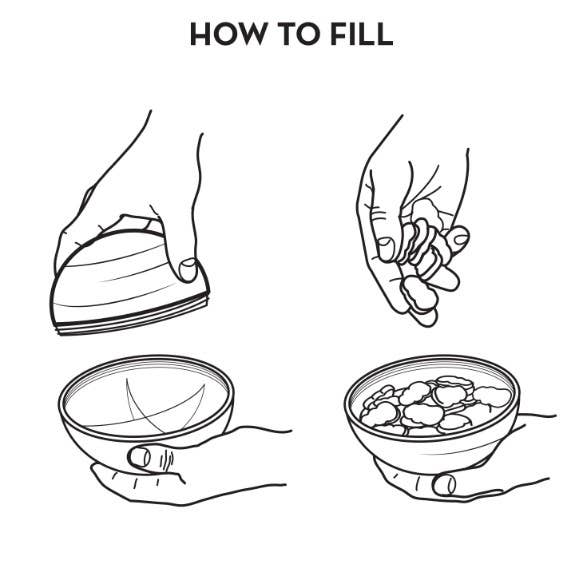 HOW TO FILL