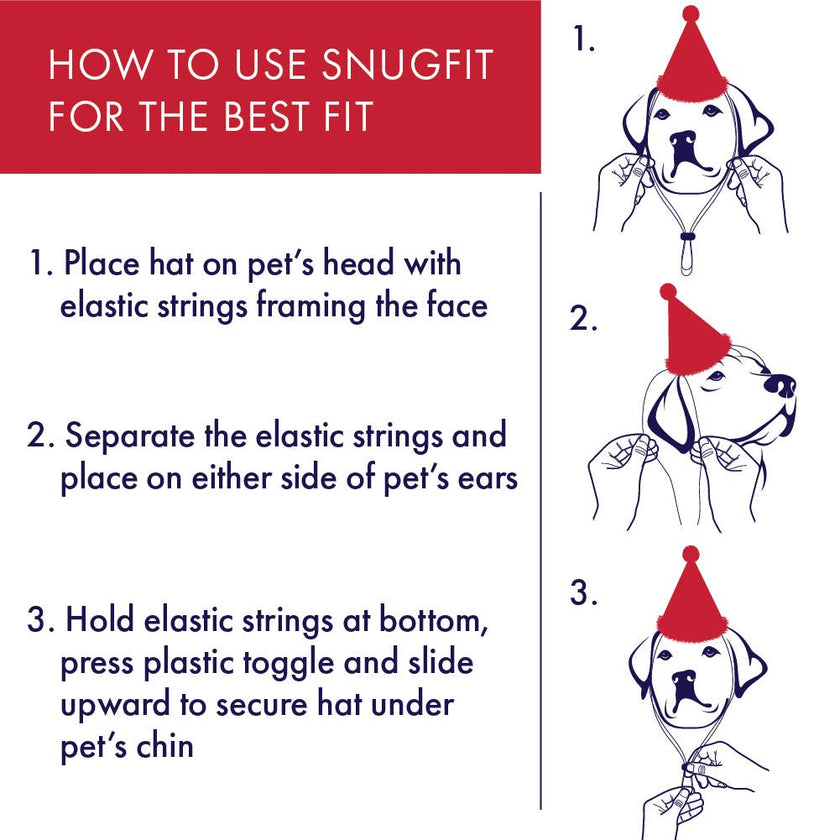 HOW TO USE SNUGFIT FOR THE BEST FIT

1. Place hat on pet's head with elastic strings framing the face

2. Separate the elastic strings and place on either side of pet's ears

3. Hold elastic strings at bottom, press plastic toggle and slide upward to secure hat under pet's chin

1.

2.

3.